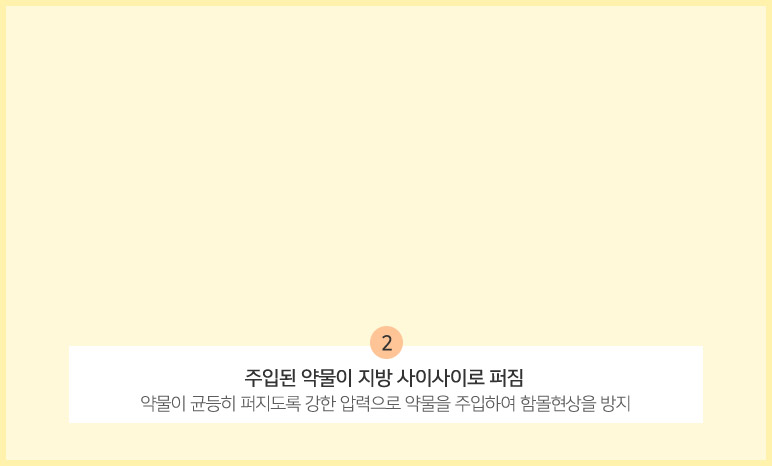 2

주입된 약물이 지방 사이사이로 퍼짐

약물이 균등히 퍼지도록 강한 압력으로 약물을 주입하여 함몰현상을 방지